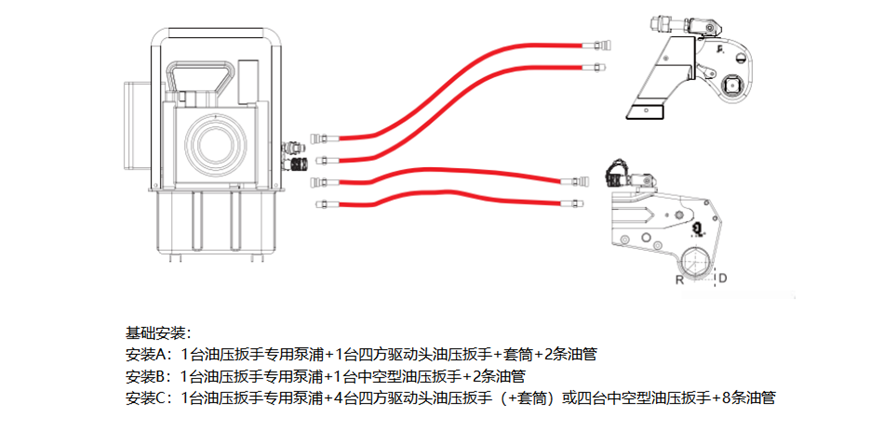 R
D

基础安装：
安装A：1台油压扳手专用泵浦+1台四方驱动头油压扳手+套筒+2条油管
安装B：1台油压扳手专用泵浦+1台中空型油压扳手+2条油管
安装C：1台油压扳手专用泵浦+4台四方驱动头油压扳手（+套筒）或四台中空型油压扳手+8条油管